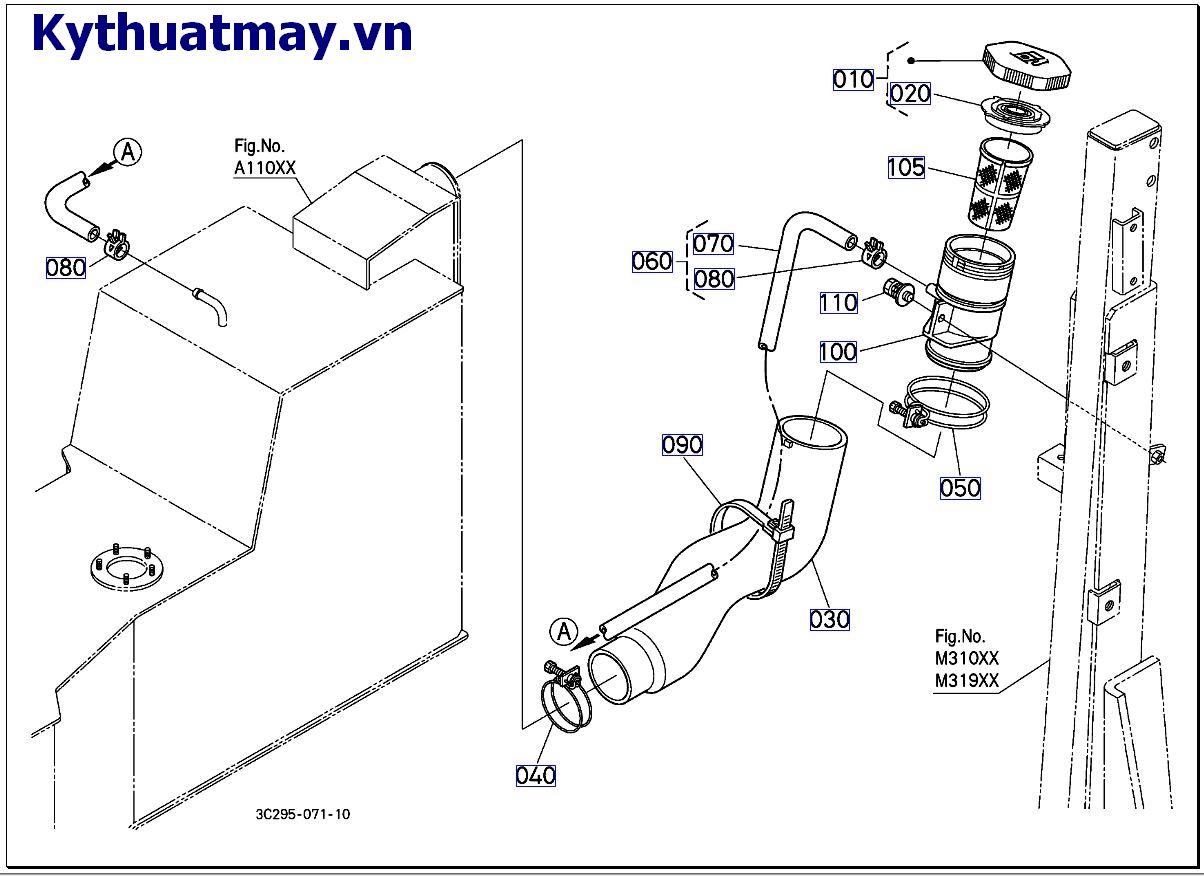 Kythuatmay.vn

A

Fig.No.
A110XX

080

010
020
105
060
070
080
110
100
050
090
030
A
040

Fig.No.
M310XX
M319XX

3C295-071-10